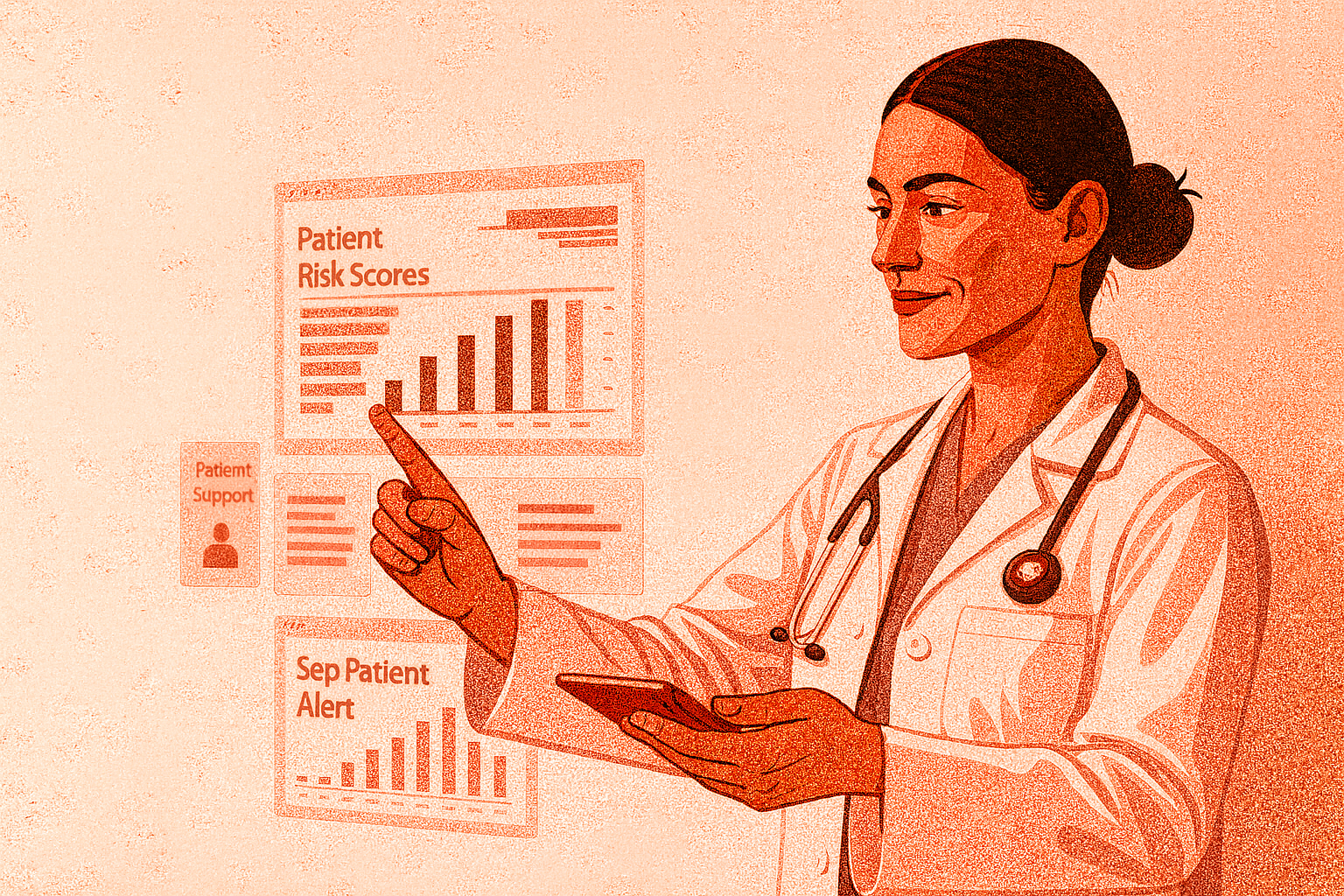 Patient Risk Scores

Patiemt Support

Sep Patient Alert